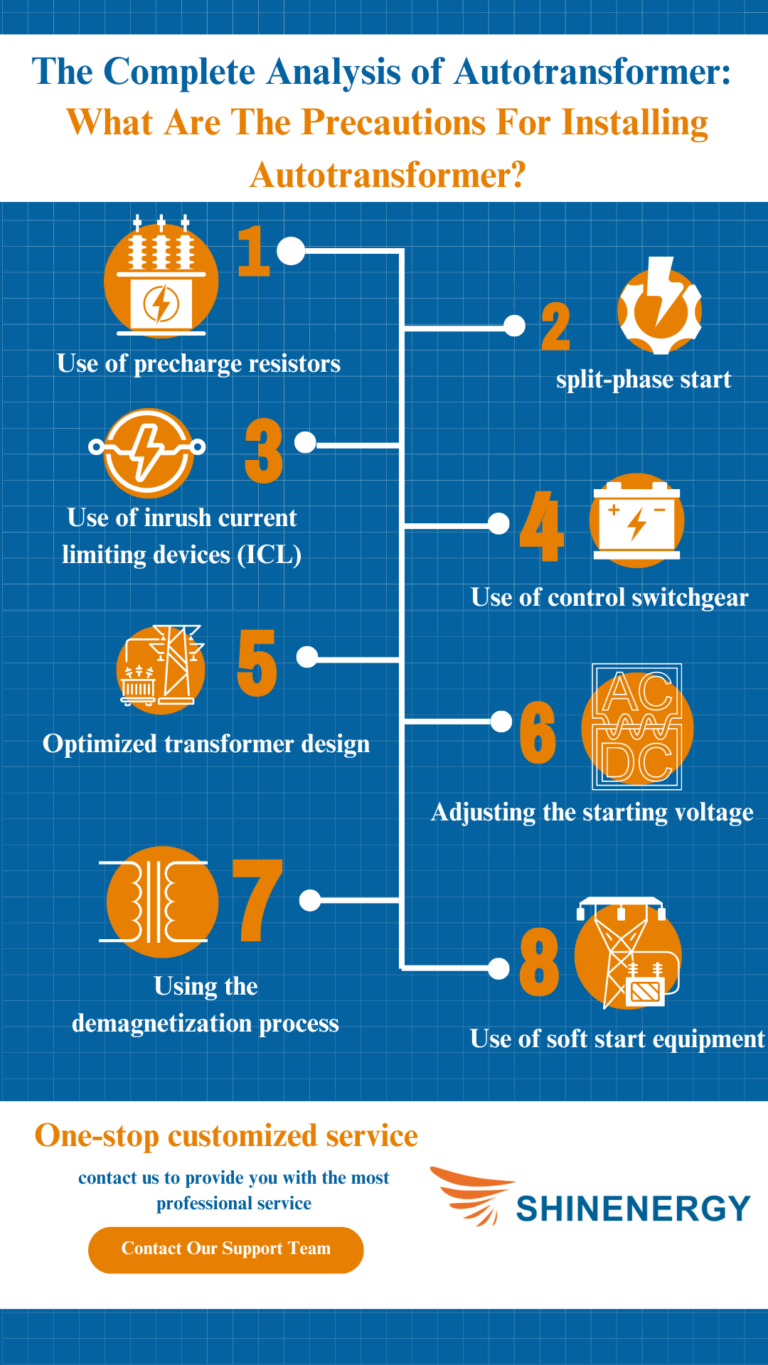 The Complete Analysis of Autotransformer: What Are The Precautions For Installing Autotransformer?

1
Use of precharge resistors

2
split-phase start

3
Use of inrush current limiting devices (ICL)

4
Use of control switchgear

5
Optimized transformer design

6
AC
DC
Adjusting the starting voltage

7
Using the demagnetization process

8
Use of soft start equipment

One-stop customized service

contact us to provide you with the most professional service

Contact Our Support Team

SHINENERGY